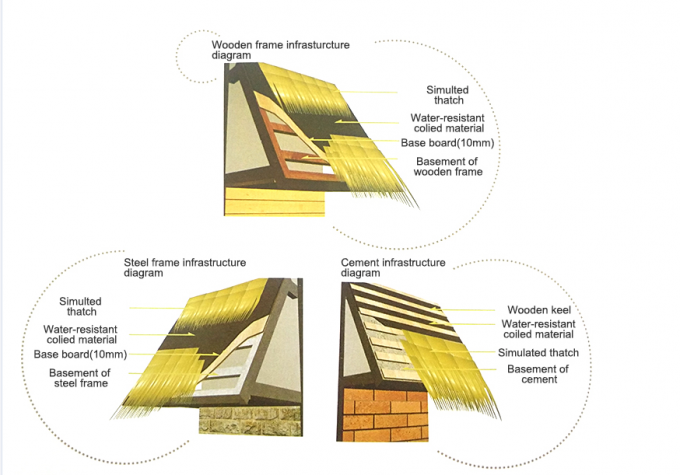 Wooden frame infrasturcture diagram

Simulted thatch

Water-resistant colied material

Base board(10mm)

Basement of wooden frame

Steel frame infrastructure diagram

Simulted thatch

Water-resistant colied material

Base board(10mm)

Basement of steel frame

Cement infrastructure diagram

Wooden keel

Water-resistant coiled material

Simulated thatch

Basement of cement